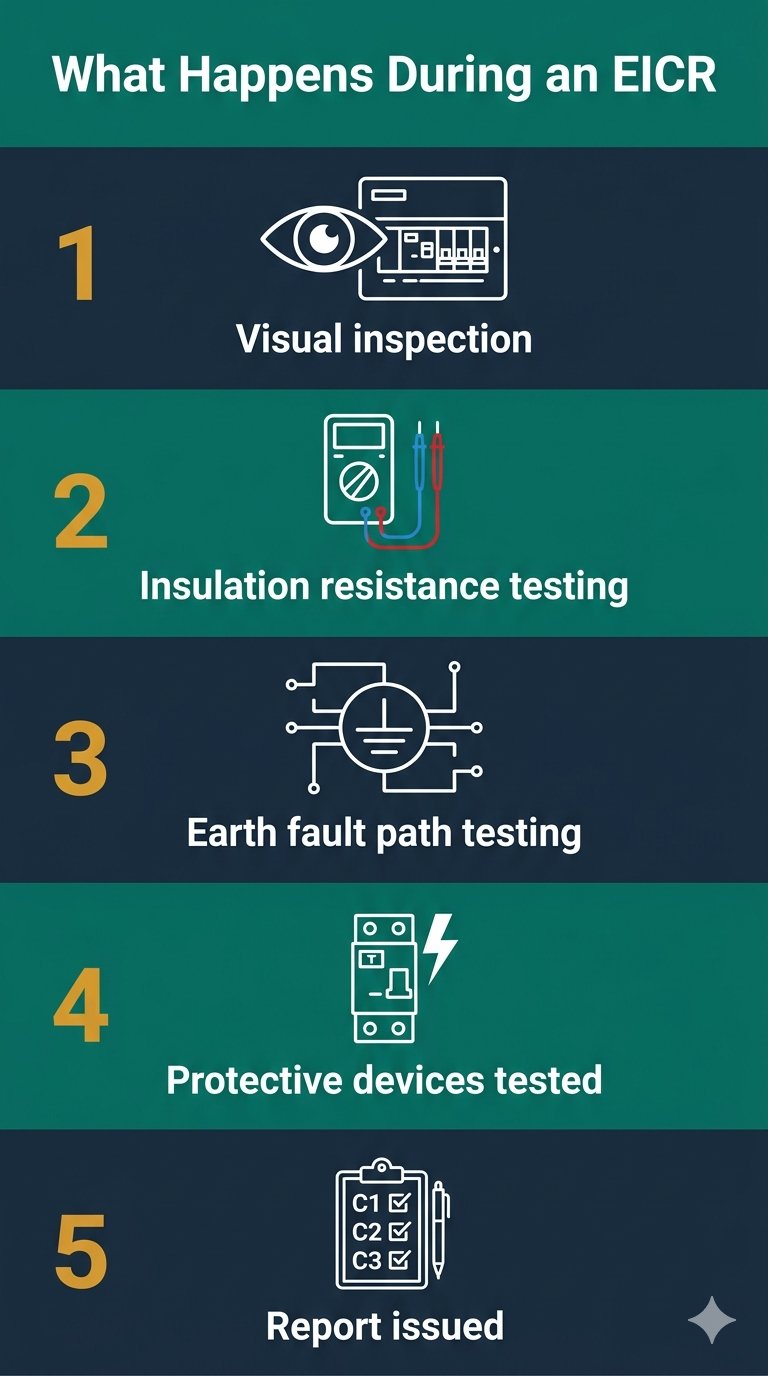 What Happens During an EICR

1

Visual inspection

2

Insulation resistance testing

3

Earth fault path testing

4

T

Protective devices tested

5

C1
C2
C3

Report issued